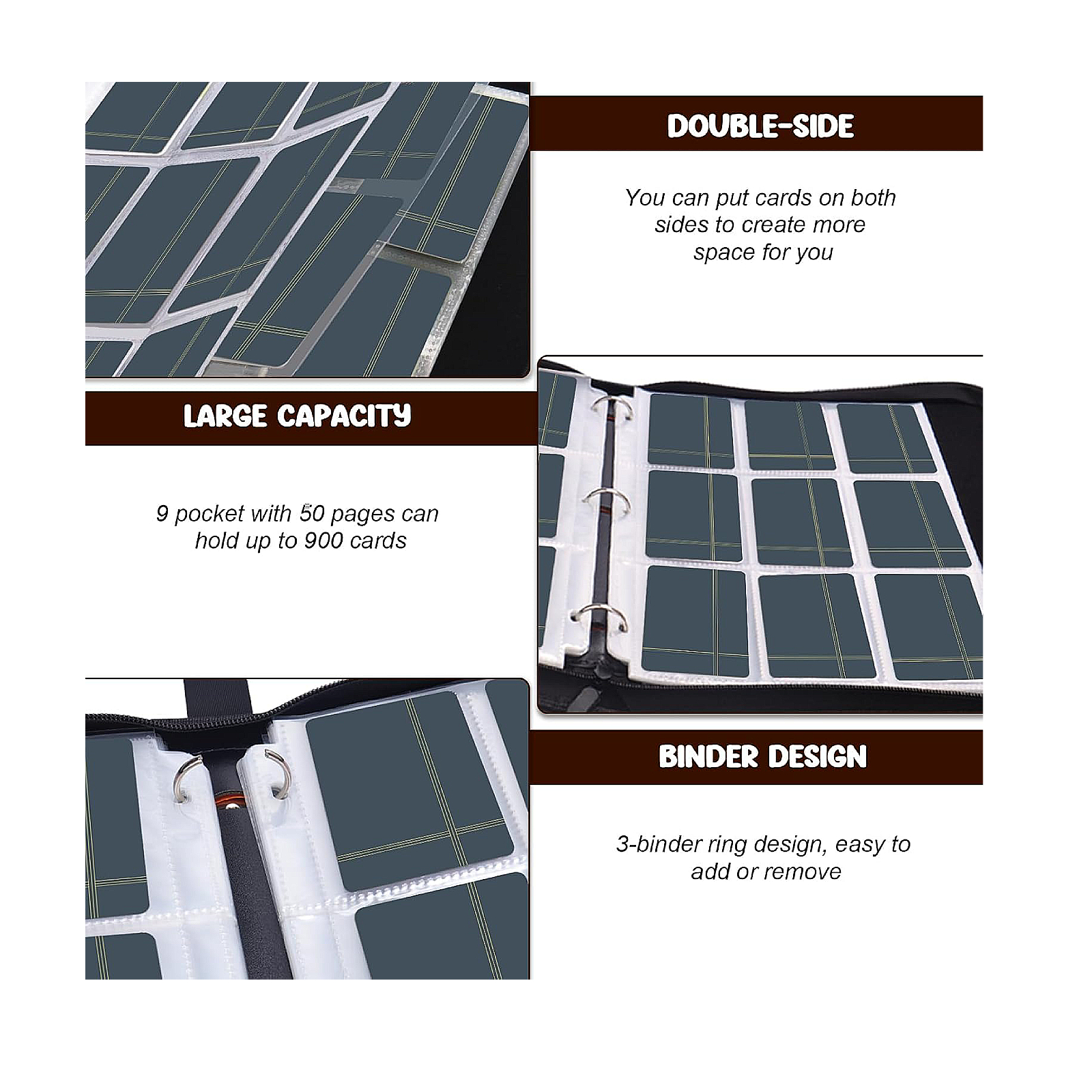 DOUBLE-SIDE

You can put cards on both sides to create more space for you

LARGE CAPACITY

9 pocket with 50 pages can hold up to 900 cards

BINDER DESIGN

3-binder ring design, easy to add or remove